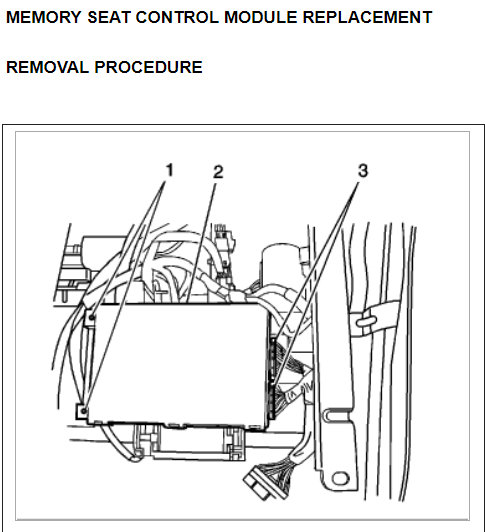 MEMORY SEAT CONTROL MODULE REPLACEMENT

REMOVAL PROCEDURE

1
2
3