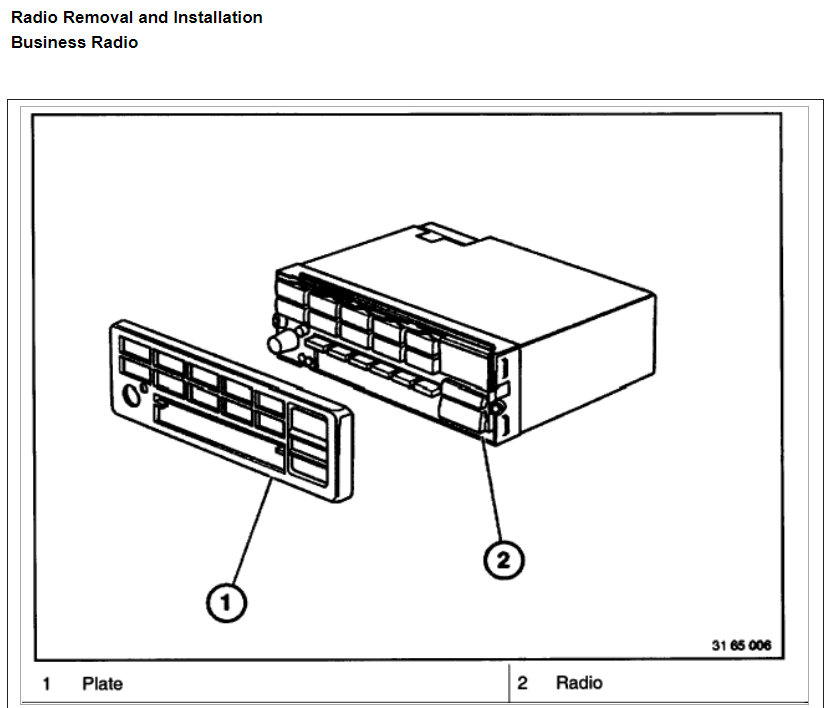 Radio Removal and Installation
Business Radio

1

2

31 65 006

| 1 Plate | 2 Radio |
|---|---|