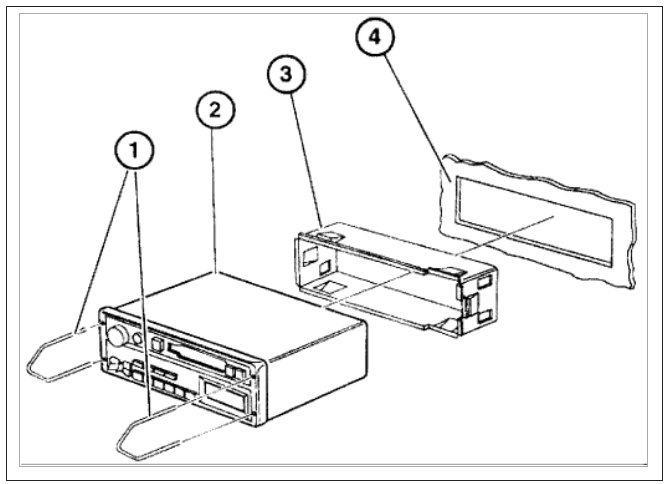 1
2
3
4