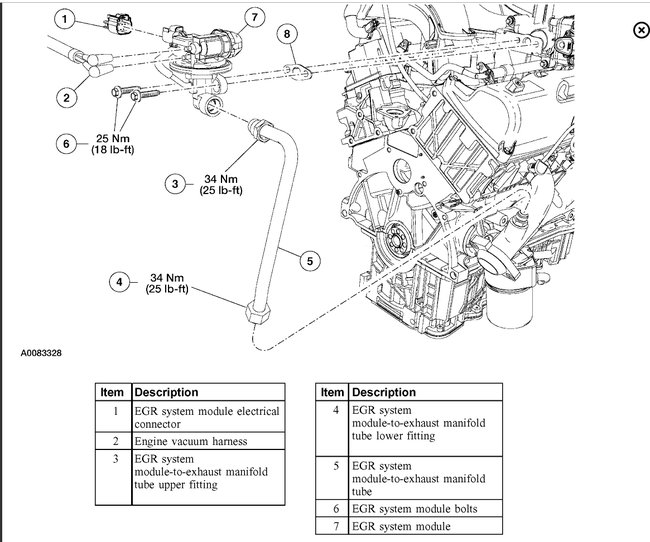 1
7
8
2
6
25 Nm
(18 lb-ft)
3
34 Nm
(25 lb-ft)
5
4
34 Nm
(25 lb-ft)

A0083328

| Item | Description |
|---|---|
| 1 | EGR system module electrical connector |
| 2 | Engine vacuum harness |
| 3 | EGR system module-to-exhaust manifold tube upper fitting |

| Item | Description |
|---|---|
| 4 | EGR system module-to-exhaust manifold tube lower fitting |
| 5 | EGR system module-to-exhaust manifold tube |
| 6 | EGR system module bolts |
| 7 | EGR system module |