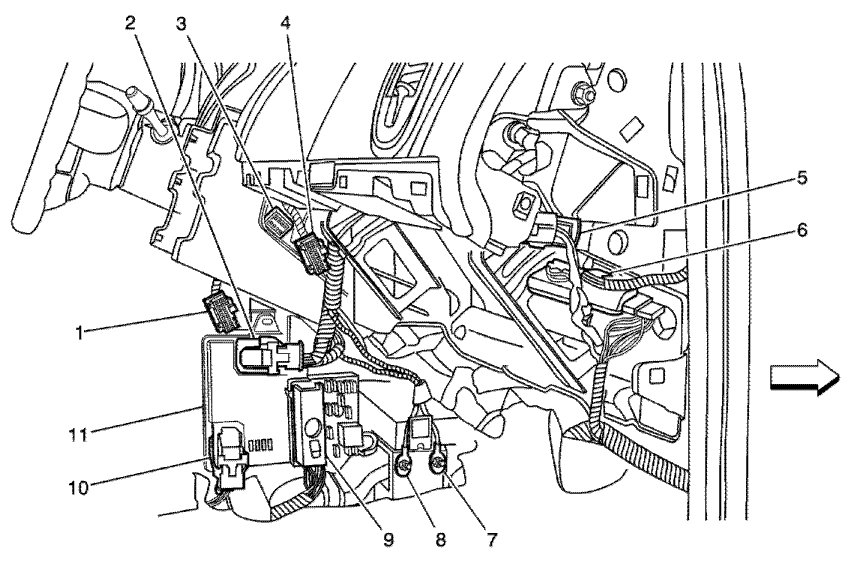 2
3
4
5
6
1
11
10
9
8
7