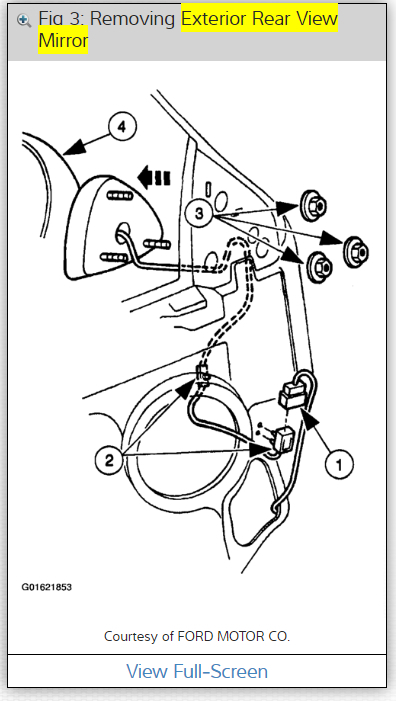 Fig 3: Removing Exterior Rear View Mirror

4

3

2

1

G01621853

Courtesy of FORD MOTOR CO.

View Full-Screen