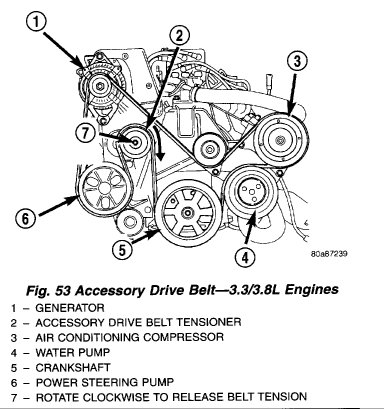 1
2
3
7
6
5
4
80a87239

Fig. 53 Accessory Drive Belt—3.3/3.8L Engines
1 – GENERATOR
2 – ACCESSORY DRIVE BELT TENSIONER
3 – AIR CONDITIONING COMPRESSOR
4 – WATER PUMP
5 – CRANKSHAFT
6 – POWER STEERING PUMP
7 – ROTATE CLOCKWISE TO RELEASE BELT TENSION