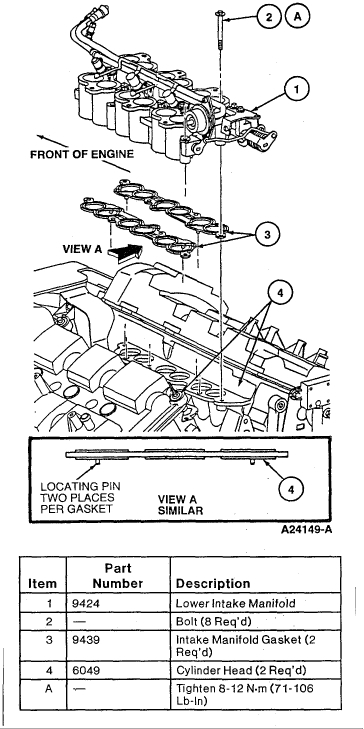 2
A
1
FRONT OF ENGINE
3
VIEW A
4
LOCATING PIN TWO PLACES PER GASKET
VIEW A SIMILAR
4
A24149-A

| Item | Part Number | Description |
|---|---|---|
| 1 | 9424 | Lower Intake Manifold |
| 2 | — | Bolt (8 Req'd) |
| 3 | 9439 | Intake Manifold Gasket (2 Req'd) |
| 4 | 6049 | Cylinder Head (2 Req'd) |
| A | — | Tighten 8-12 N·m (71-106 Lb-In) |