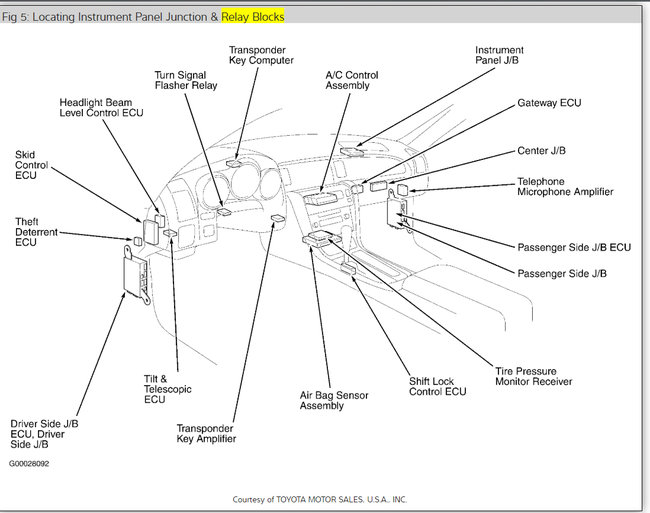 Fig 5: Locating Instrument Panel Junction & Relay Blocks

Transponder Key Computer

Instrument Panel J/B

Turn Signal Flasher Relay

A/C Control Assembly

Headlight Beam Level Control ECU

Gateway ECU

Skid Control ECU

Center J/B

Telephone Microphone Amplifier

Theft Deterrent ECU

Passenger Side J/B ECU

Passenger Side J/B

Tire Pressure Monitor Receiver

Shift Lock Control ECU

Tilt & Telescopic ECU

Air Bag Sensor Assembly

Driver Side J/B ECU, Driver Side J/B

Transponder Key Amplifier

G00028092

Courtesy of TOYOTA MOTOR SALES, U.S.A., INC.