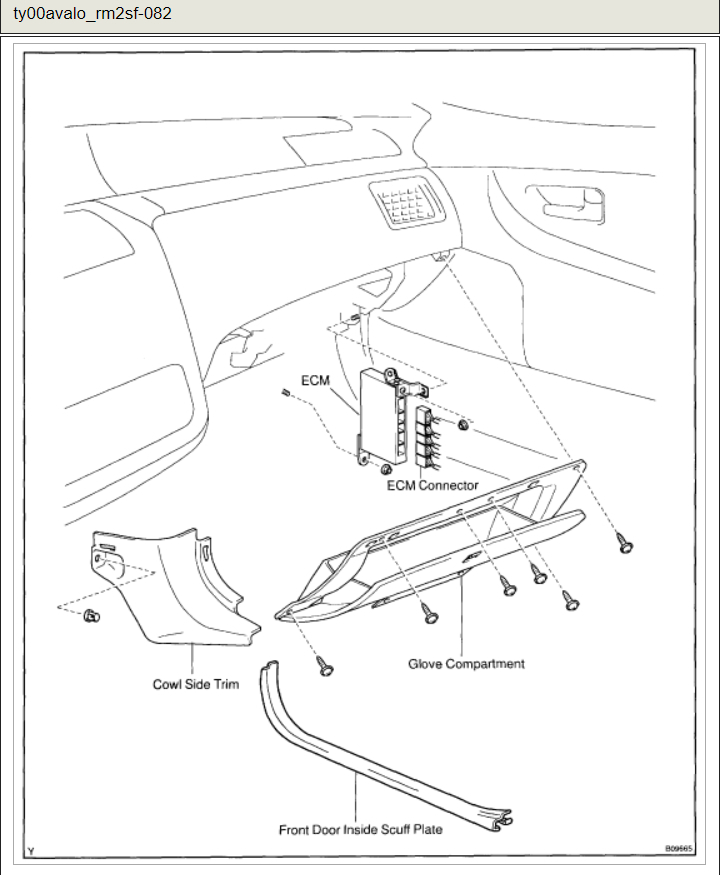 ty00avalo_rm2sf-082

ECM

ECM Connector

Cowl Side Trim

Glove Compartment

Front Door Inside Scuff Plate

Y

B09665