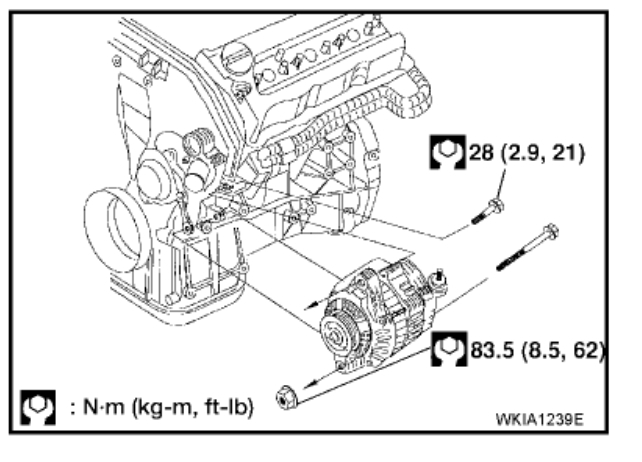 28 (2.9, 21)

83.5 (8.5, 62)

: N·m (kg-m, ft-lb)

WKIA1239E