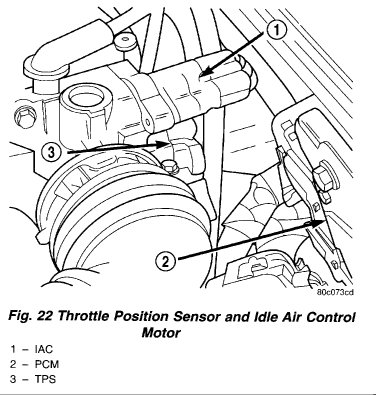 1
3
2
80c073cd

Fig. 22 Throttle Position Sensor and Idle Air Control Motor

1 – IAC
2 – PCM
3 – TPS