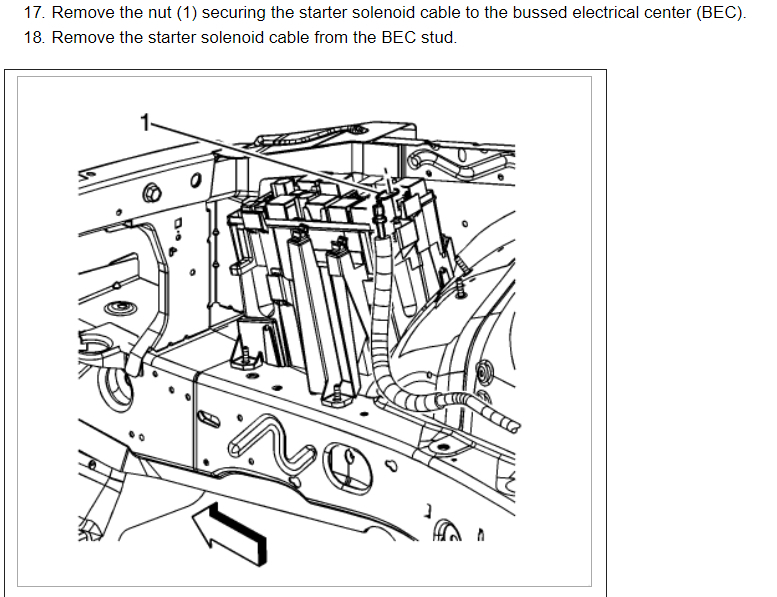 17. Remove the nut (1) securing the starter solenoid cable to the bussed electrical center (BEC).
18. Remove the starter solenoid cable from the BEC stud.

1