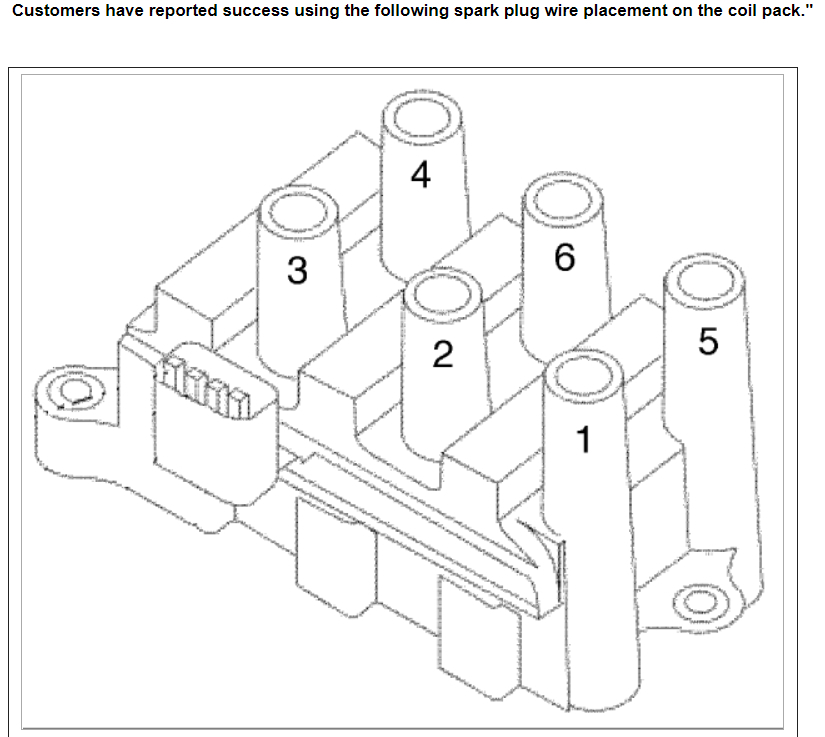 Customers have reported success using the following spark plug wire placement on the coil pack."

4

3

6

2

5

1