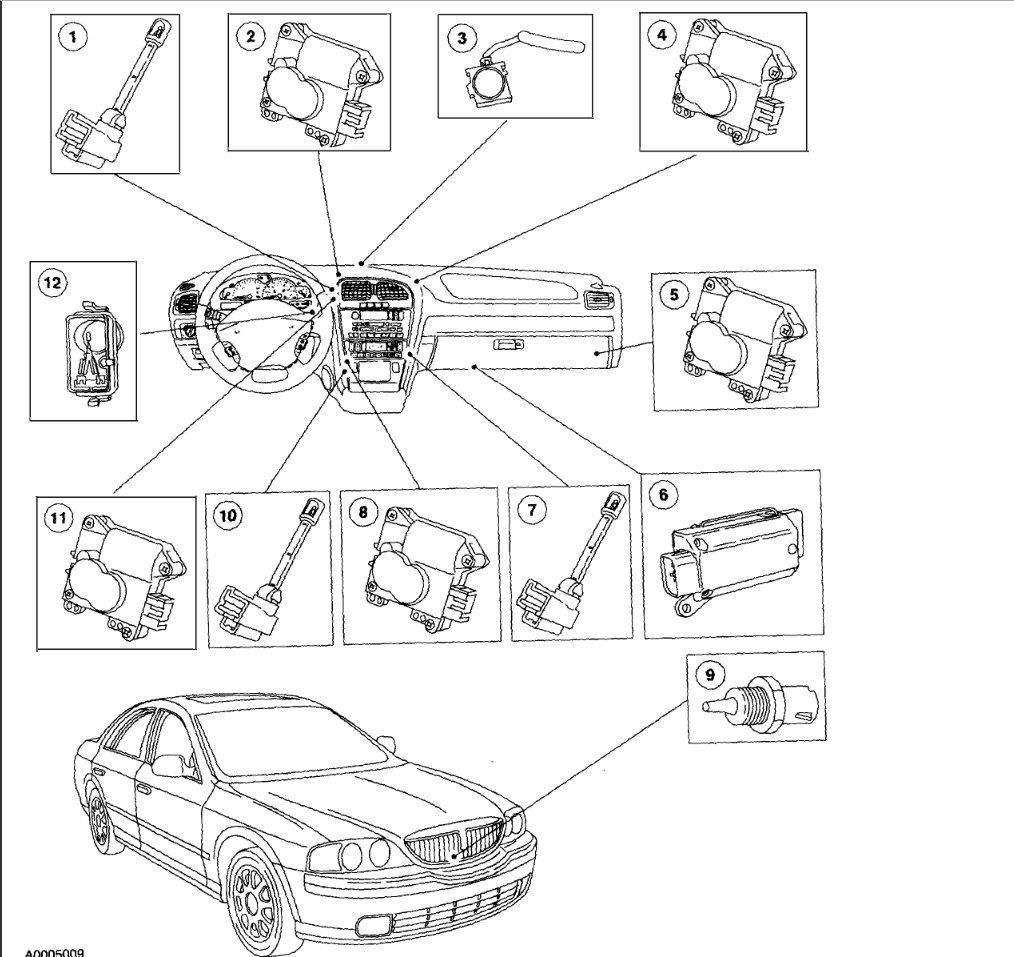 1
2
3
4
12
5
11
10
8
7
6
9
A0005009