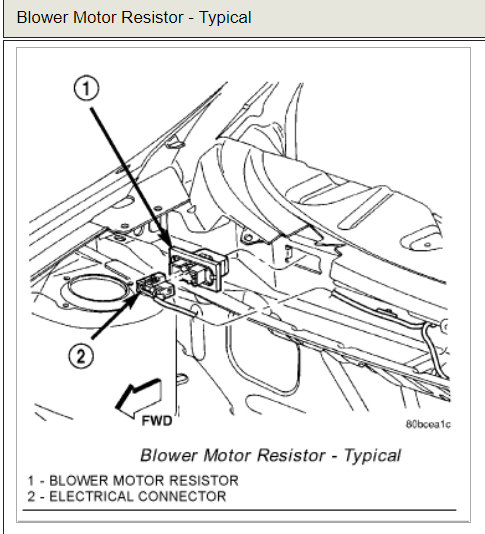 Blower Motor Resistor - Typical

1

2

FWD

80bcea1c

Blower Motor Resistor - Typical

1 - BLOWER MOTOR RESISTOR
2 - ELECTRICAL CONNECTOR