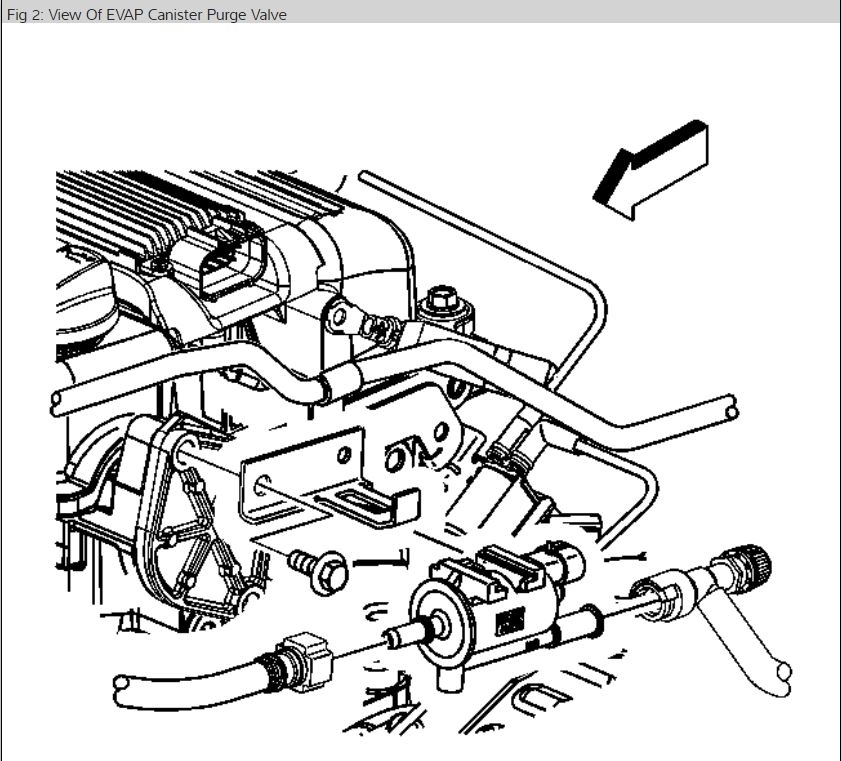 Fig 2: View Of EVAP Canister Purge Valve