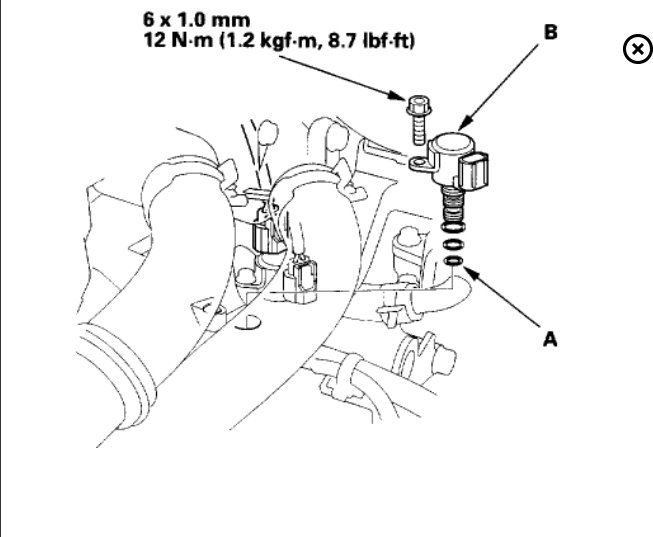 6 x 1.0 mm
12 N·m (1.2 kgf·m, 8.7 lbf·ft)

B

A