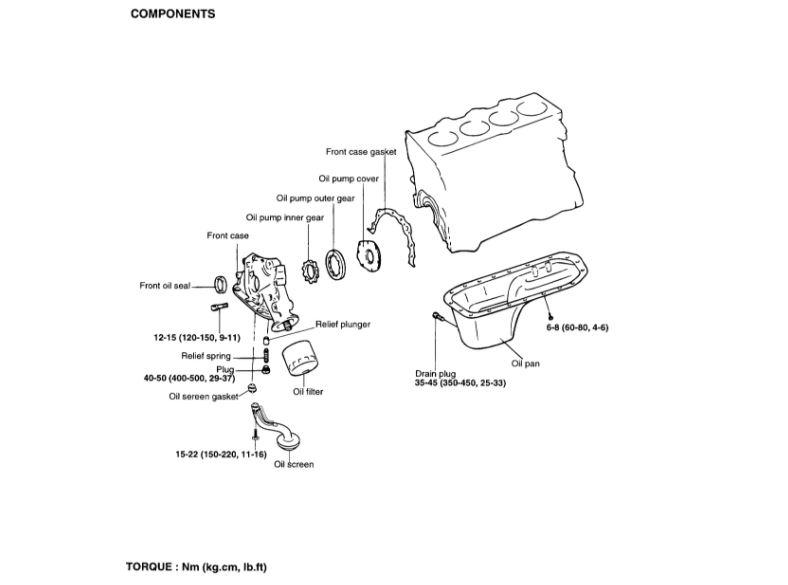 COMPONENTS

Front case gasket
Oil pump cover
Oil pump outer gear
Oil pump inner gear
Front case
Front oil seal
12-15 (120-150, 9-11)
Relief plunger
Relief spring
Plug
40-50 (400-500, 29-37)
Oil sereen gasket
Oil filter
15-22 (150-220, 11-16)
Oil screen
6-8 (60-80, 4-6)
Oil pan
Drain plug
35-45 (350-450, 25-33)

TORQUE : Nm (kg.cm, lb.ft)