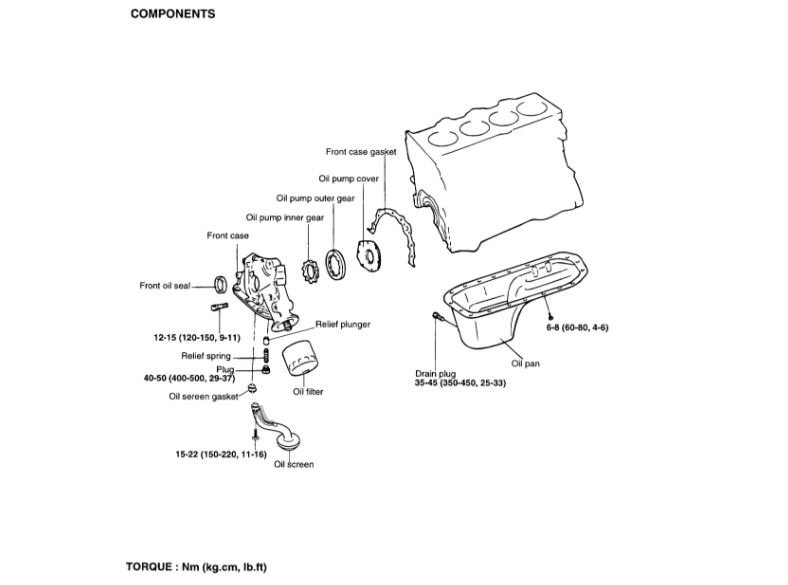 COMPONENTS

Front case gasket
Oil pump cover
Oil pump outer gear
Oil pump inner gear
Front case
Front oil seal
12-15 (120-150, 9-11)
Relief plunger
Relief spring
Plug
40-50 (400-500, 29-37)
Oil sereen gasket
Oil filter
15-22 (150-220, 11-16)
Oil screen
6-8 (60-80, 4-6)
Oil pan
Drain plug
35-45 (350-450, 25-33)

TORQUE : Nm (kg.cm, lb.ft)