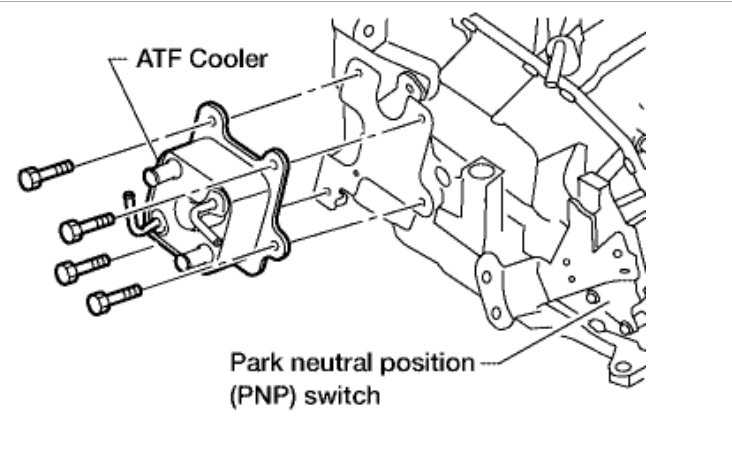 ATF Cooler

Park neutral position (PNP) switch