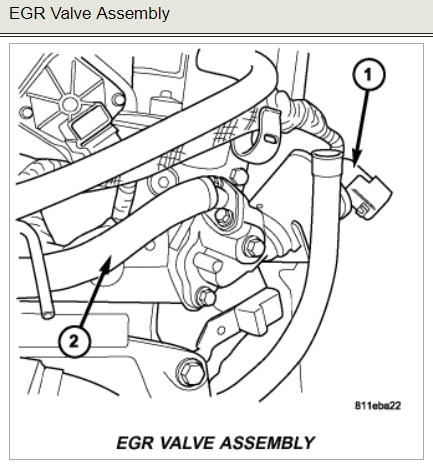 EGR Valve Assembly

1

2

811eba22

EGR VALVE ASSEMBLY