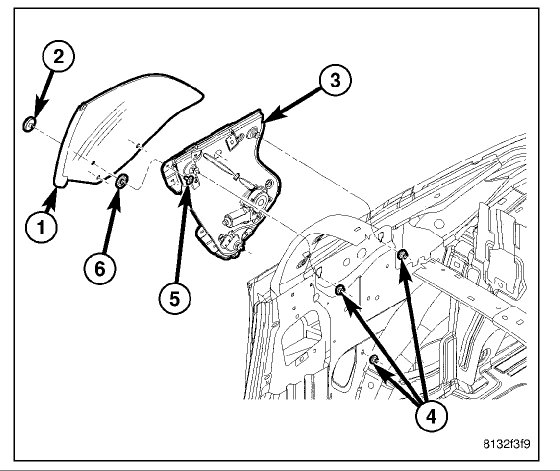 2
3
1
6
5
4
8132f3f9