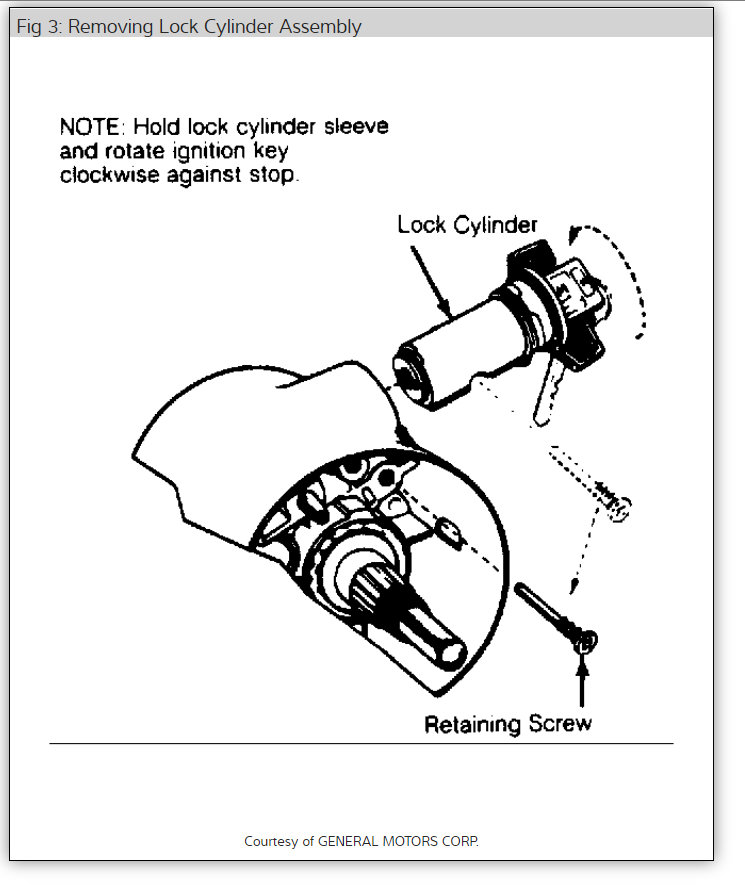 Fig 3: Removing Lock Cylinder Assembly

NOTE: Hold lock cylinder sleeve and rotate ignition key clockwise against stop.

Lock Cylinder

Retaining Screw

Courtesy of GENERAL MOTORS CORP.