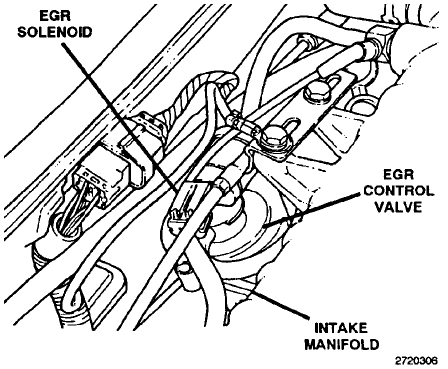 EGR SOLENOID

EGR CONTROL VALVE

INTAKE MANIFOLD

2720306