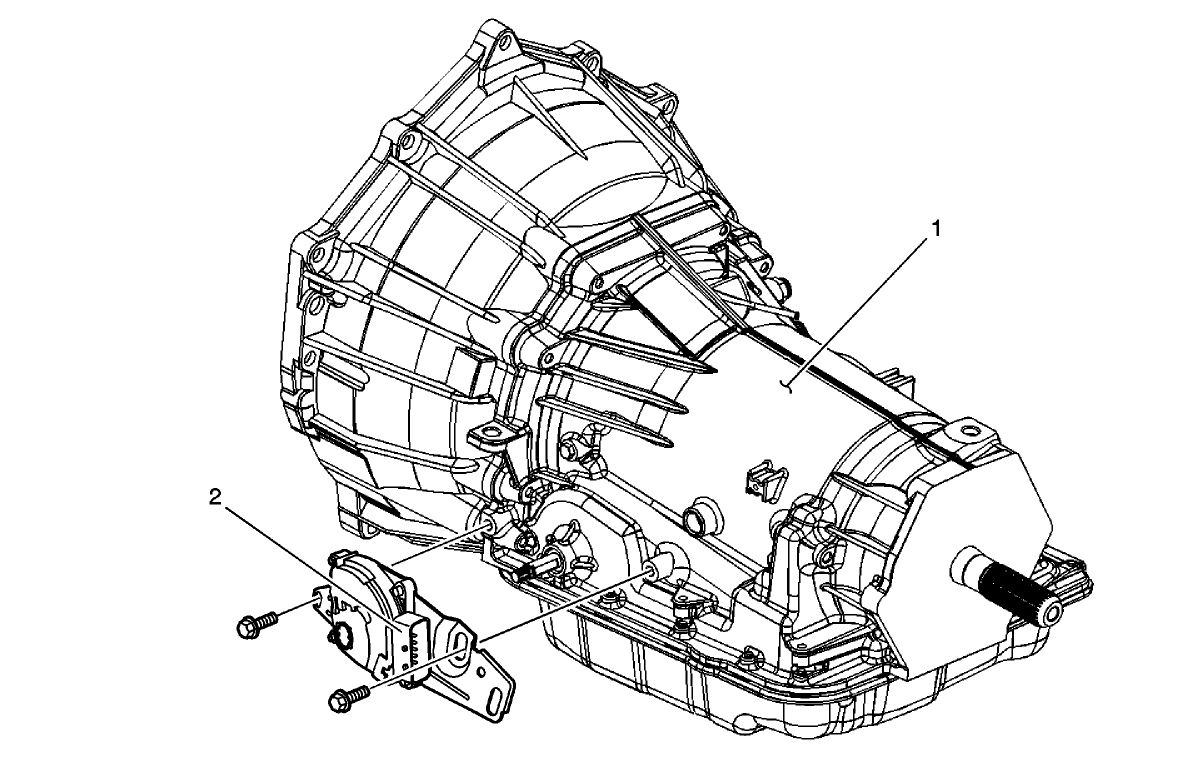 1

2