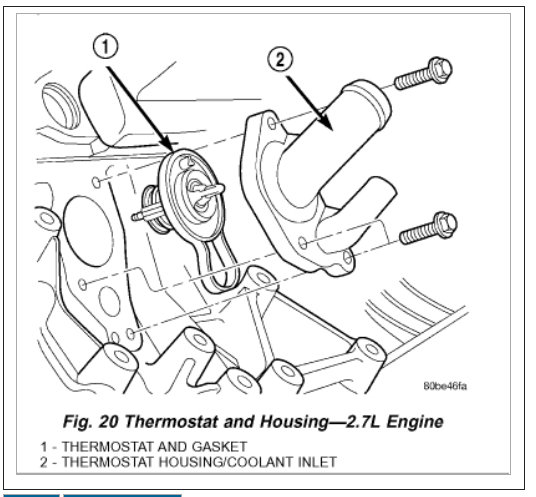 1

2

80be46fa

Fig. 20 Thermostat and Housing—2.7L Engine

1 - THERMOSTAT AND GASKET
2 - THERMOSTAT HOUSING/COOLANT INLET