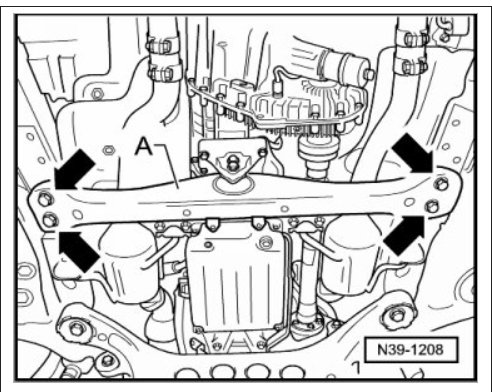 A

N39-1208

1