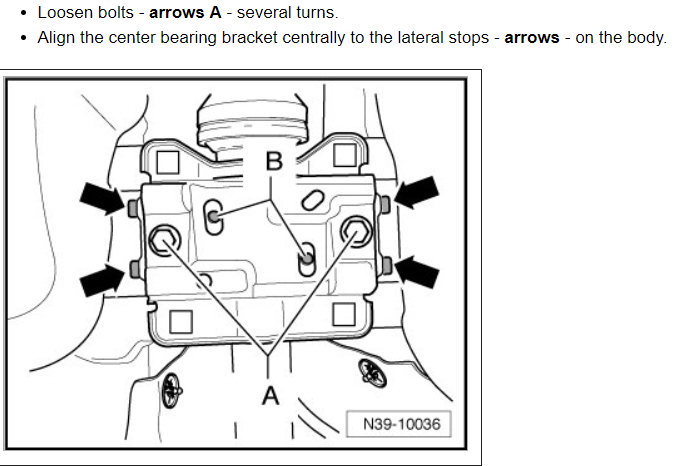 • Loosen bolts - **arrows A** - several turns.
• Align the center bearing bracket centrally to the lateral stops - **arrows** - on the body.

B

A

N39-10036