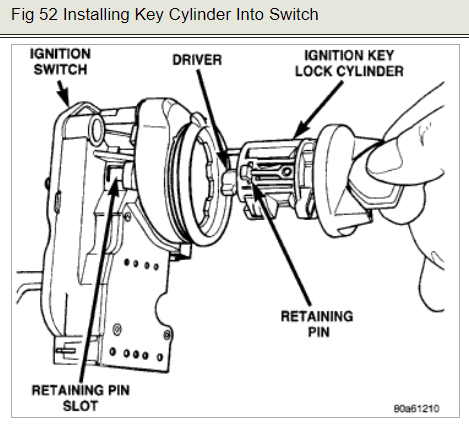 Fig 52 Installing Key Cylinder Into Switch

IGNITION SWITCH

DRIVER

IGNITION KEY LOCK CYLINDER

RETAINING PIN

RETAINING PIN SLOT

80a61210