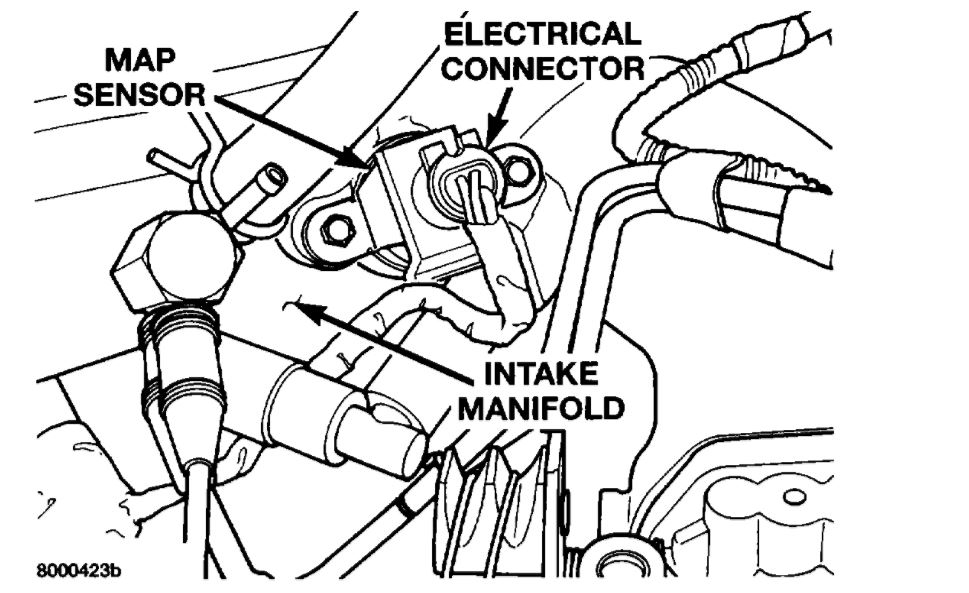 MAP SENSOR

ELECTRICAL CONNECTOR

INTAKE MANIFOLD

8000423b