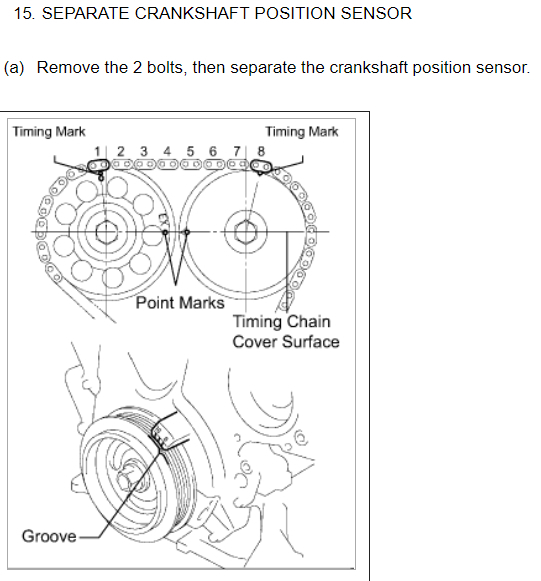 15. SEPARATE CRANKSHAFT POSITION SENSOR

(a) Remove the 2 bolts, then separate the crankshaft position sensor.

Timing Mark

Timing Mark

1 2 3 4 5 6 7 8

EX

Point Marks

Timing Chain Cover Surface

Groove