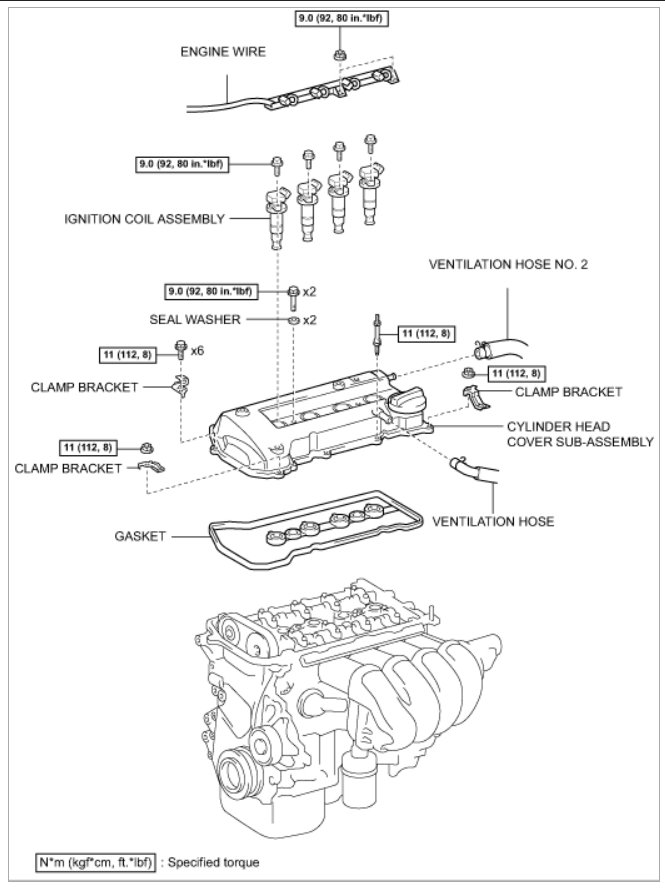 9.0 (92, 80 in.*lbf)

ENGINE WIRE

9.0 (92, 80 in.*lbf)

IGNITION COIL ASSEMBLY

VENTILATION HOSE NO. 2

9.0 (92, 80 in.*lbf) x2

SEAL WASHER x2

11 (112, 8)

11 (112, 8) x6

11 (112, 8)

CLAMP BRACKET

CLAMP BRACKET

CYLINDER HEAD COVER SUB-ASSEMBLY

11 (112, 8)

CLAMP BRACKET

VENTILATION HOSE

GASKET

N*m (kgf*cm, ft.*lbf) : Specified torque