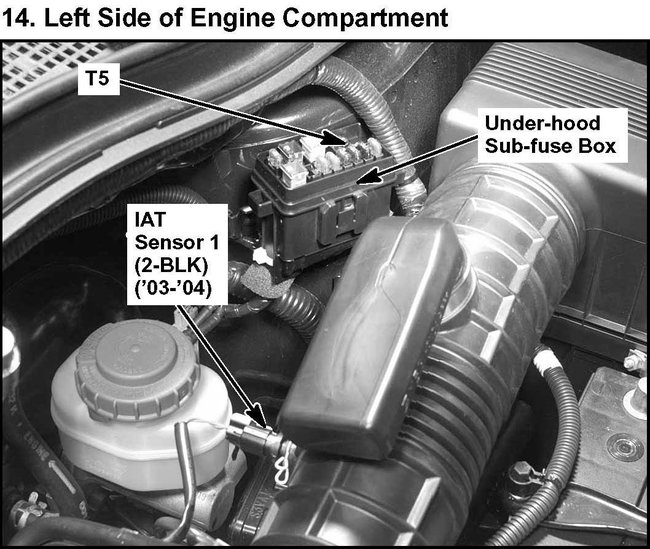 14. Left Side of Engine Compartment

T5

Under-hood Sub-fuse Box

IAT Sensor 1 (2-BLK) ('03-'04)