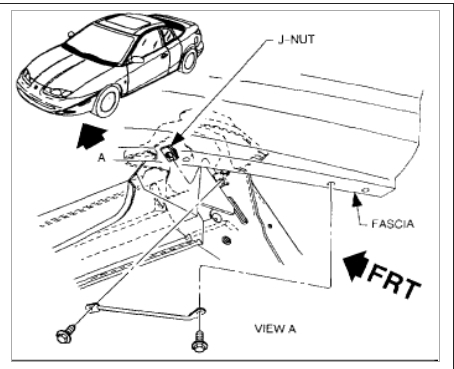 J-NUT

A

FASCIA

FRT

VIEW A