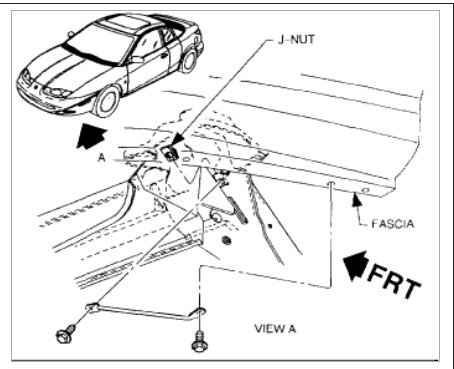 J-NUT

A

FASCIA

FRT

VIEW A