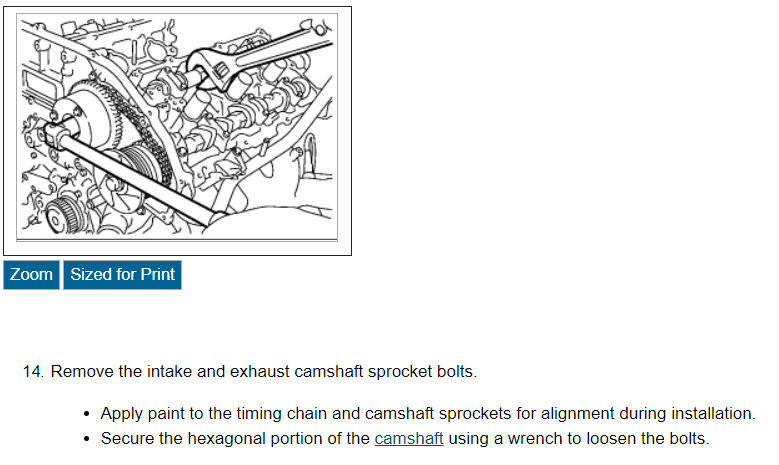 Zoom
Sized for Print

14. Remove the intake and exhaust camshaft sprocket bolts.

• Apply paint to the timing chain and camshaft sprockets for alignment during installation.
• Secure the hexagonal portion of the camshaft using a wrench to loosen the bolts.