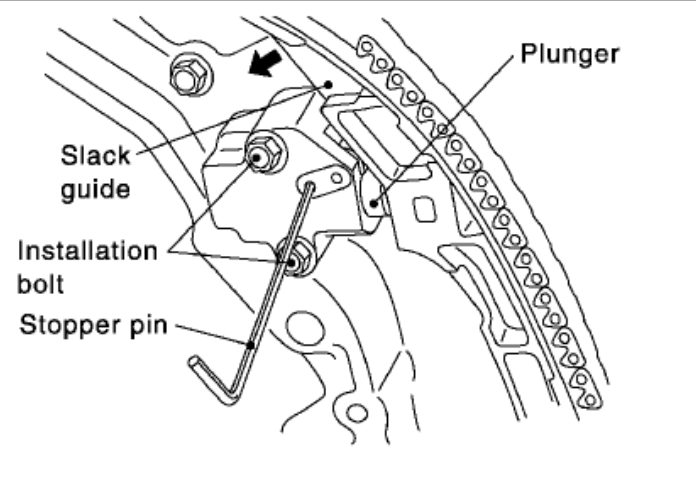 Plunger

Slack guide

Installation bolt

Stopper pin