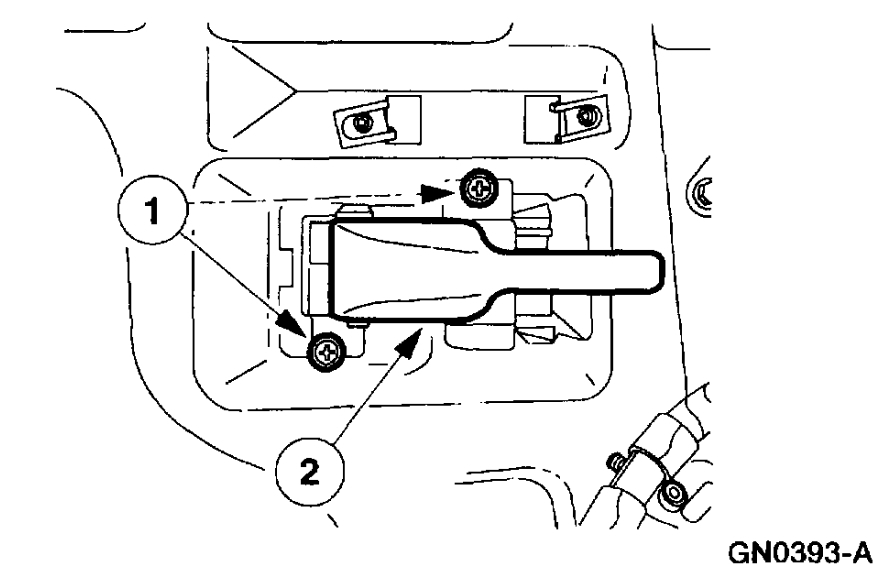 1

2

GN0393-A