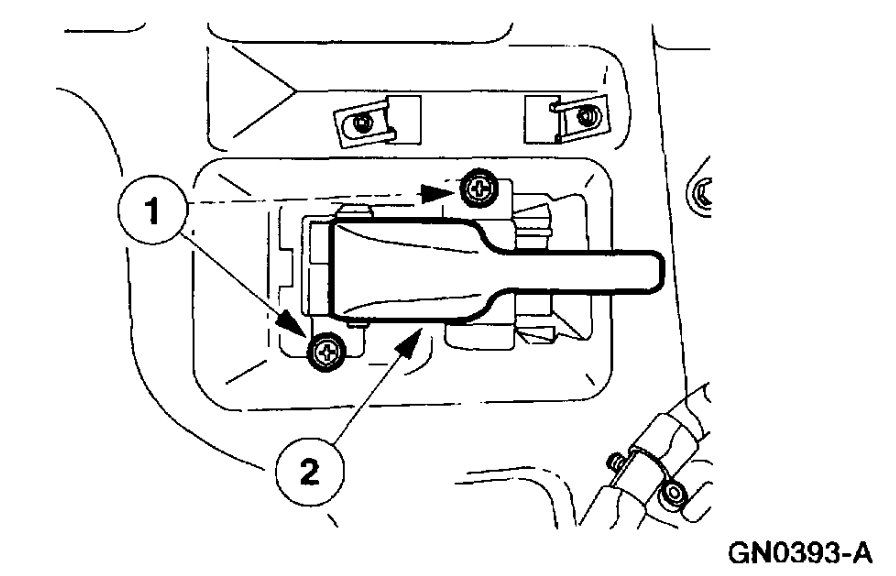 1

2

GN0393-A