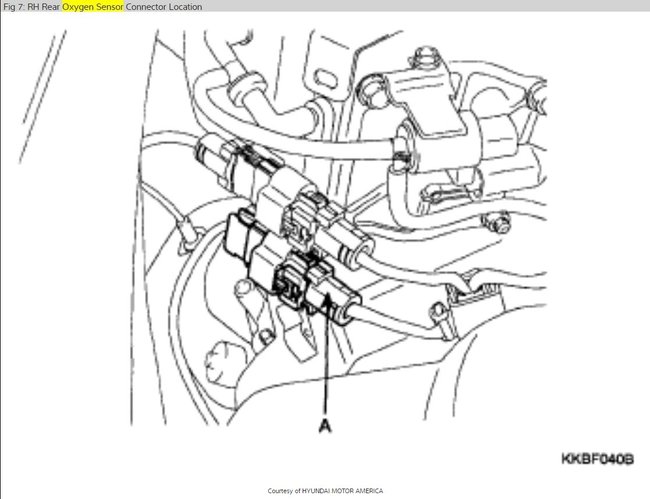 Fig 7: RH Rear Oxygen Sensor Connector Location

A

KKBF040B

Courtesy of HYUNDAI MOTOR AMERICA