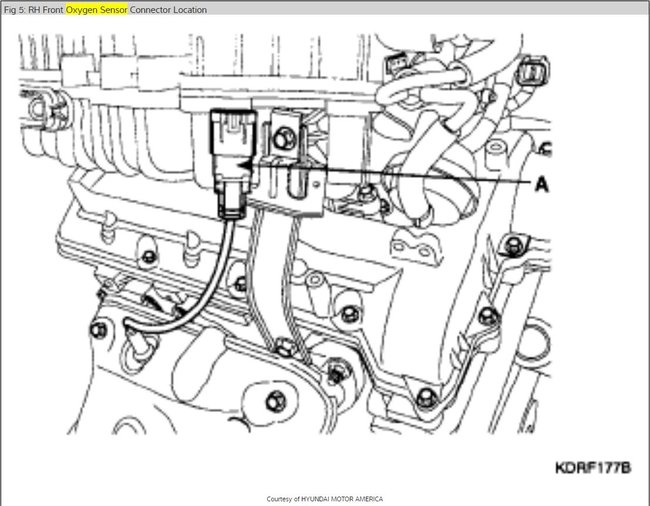 Fig 5: RH Front Oxygen Sensor Connector Location

A

KDRF177B

Courtesy of HYUNDAI MOTOR AMERICA