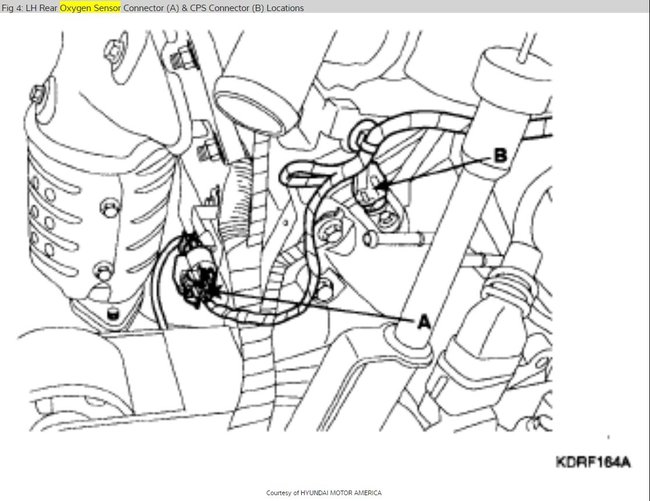 Fig 4: LH Rear Oxygen Sensor Connector (A) & CPS Connector (B) Locations

B

A

KDRF164A

Courtesy of HYUNDAI MOTOR AMERICA