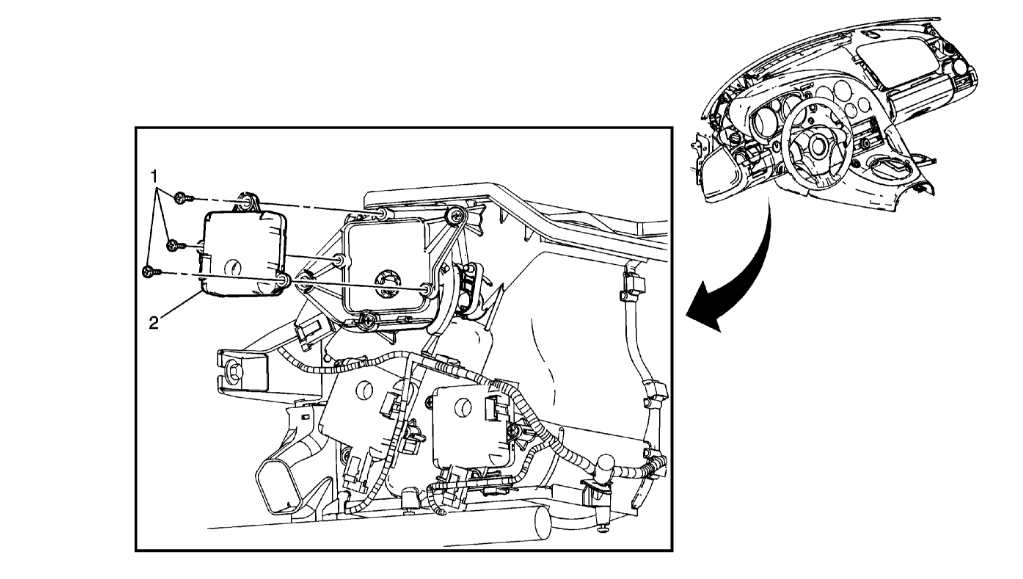 1
2