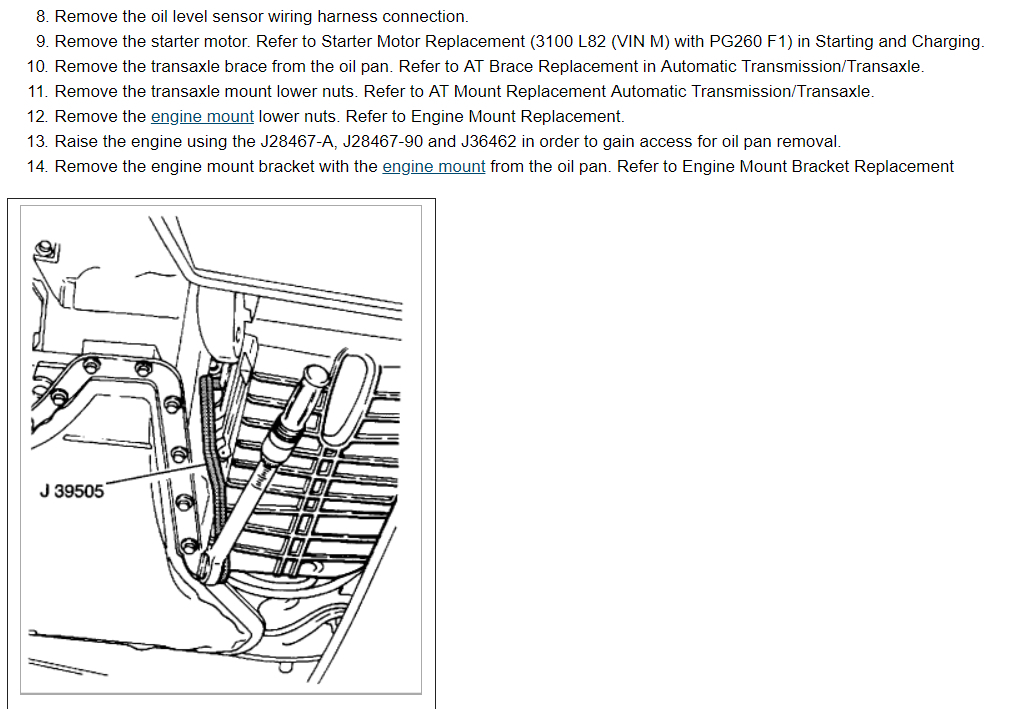 8. Remove the oil level sensor wiring harness connection.
9. Remove the starter motor. Refer to Starter Motor Replacement (3100 L82 (VIN M) with PG260 F1) in Starting and Charging.
10. Remove the transaxle brace from the oil pan. Refer to AT Brace Replacement in Automatic Transmission/Transaxle.
11. Remove the transaxle mount lower nuts. Refer to AT Mount Replacement Automatic Transmission/Transaxle.
12. Remove the engine mount lower nuts. Refer to Engine Mount Replacement.
13. Raise the engine using the J28467-A, J28467-90 and J36462 in order to gain access for oil pan removal.
14. Remove the engine mount bracket with the engine mount from the oil pan. Refer to Engine Mount Bracket Replacement

J 39505