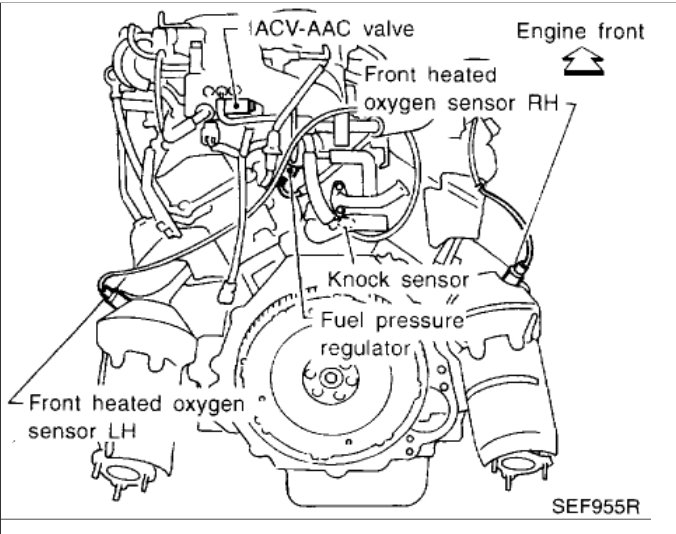 IACV-AAC valve

Engine front

Front heated oxygen sensor RH

Knock sensor

Fuel pressure regulator

Front heated oxygen sensor LH

SEF955R