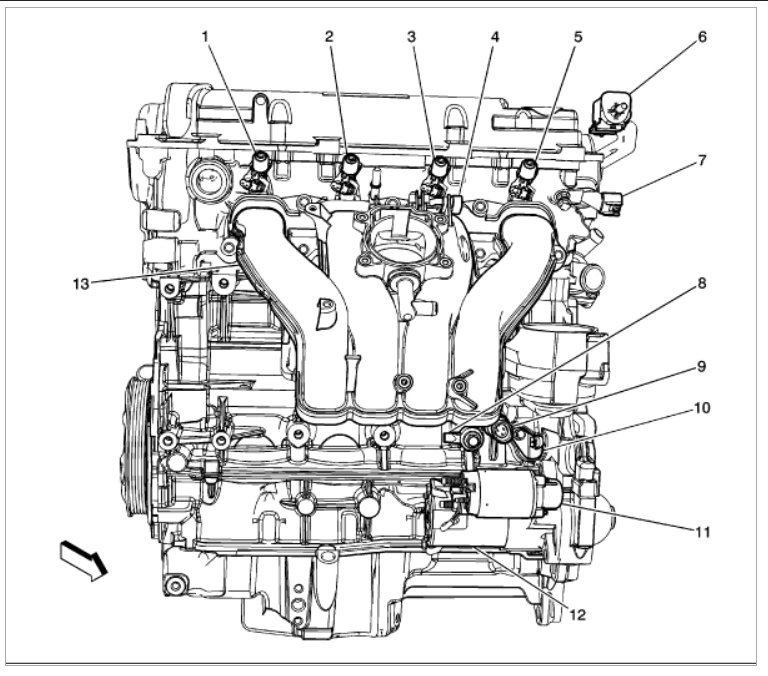 1
2
3
4
5
6
7
13
8
9
10
11
12