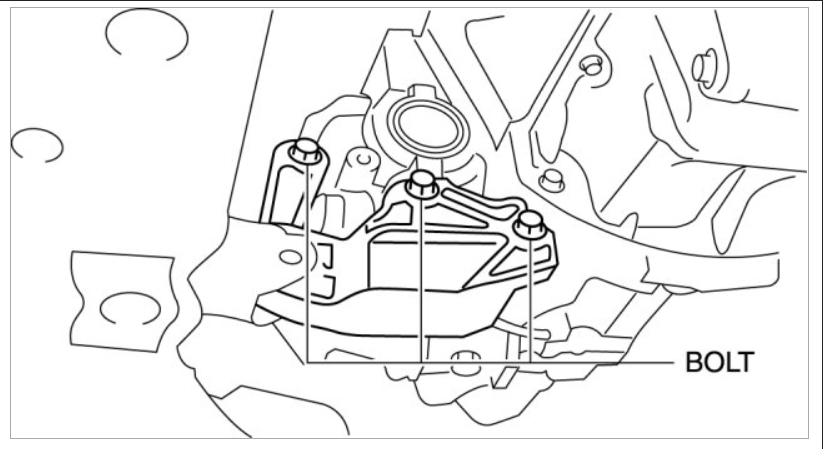 BOLT