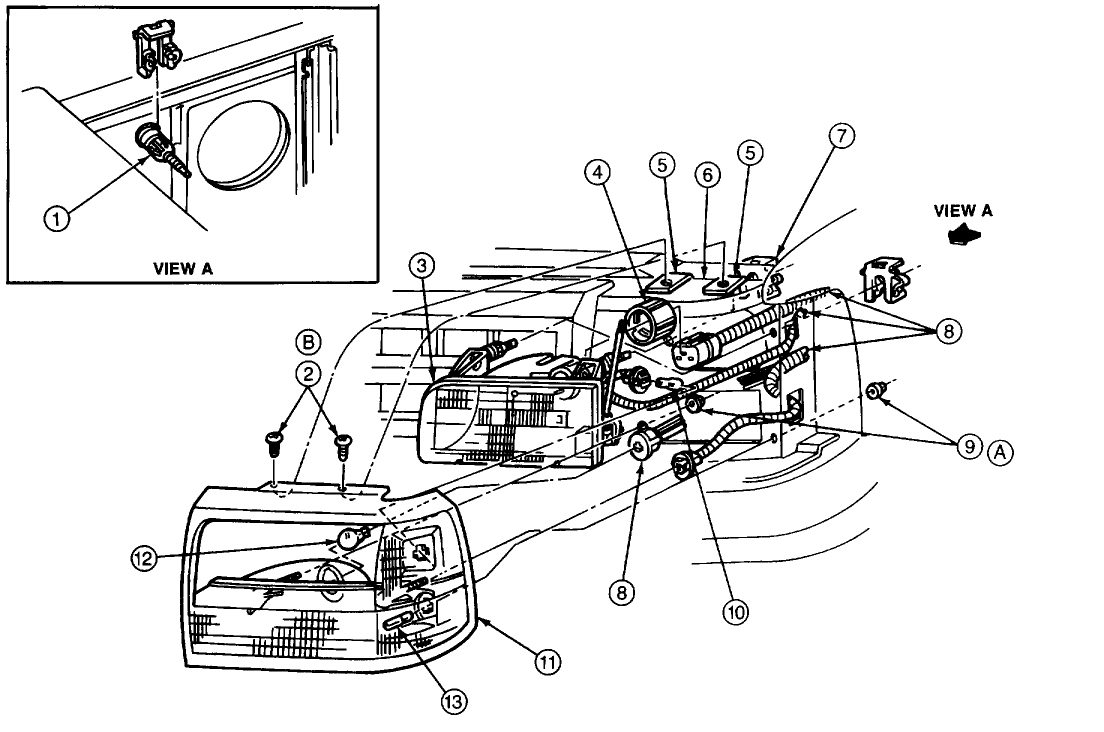 1
VIEW A
3
4
5
6
5
7
VIEW A
8
B
2
9
A
12
8
10
11
13