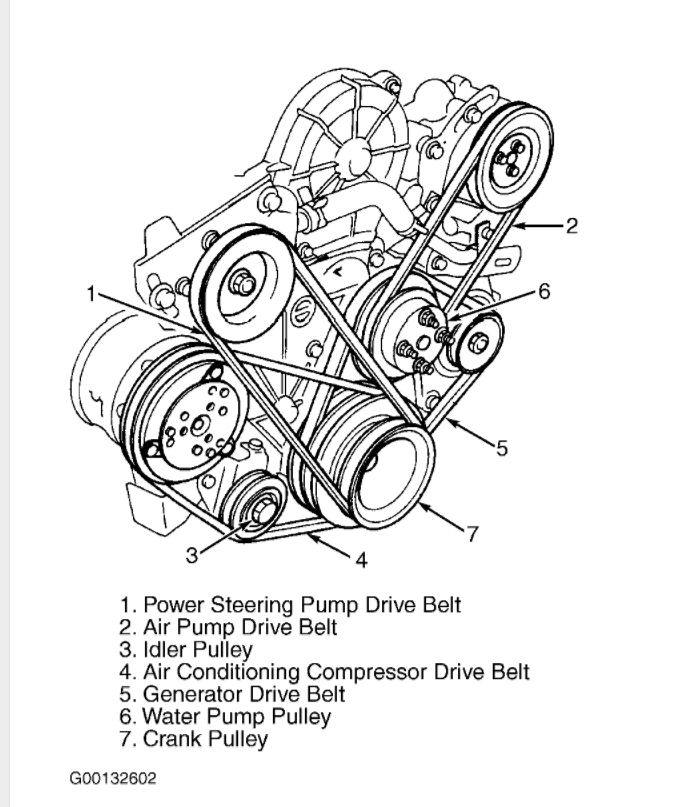 2
1
6
5
7
3
4

1. Power Steering Pump Drive Belt
2. Air Pump Drive Belt
3. Idler Pulley
4. Air Conditioning Compressor Drive Belt
5. Generator Drive Belt
6. Water Pump Pulley
7. Crank Pulley

G00132602